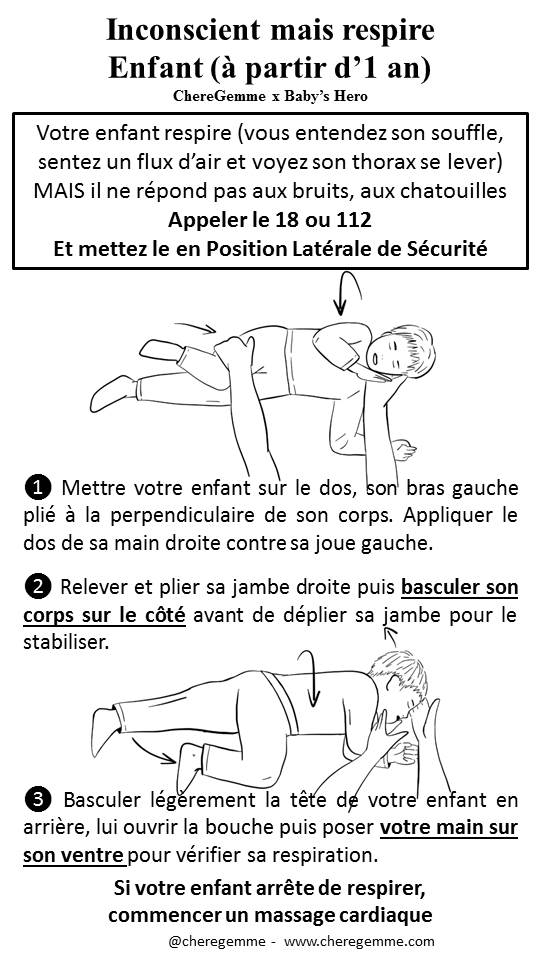 Inconscient mais respire
Enfant (à partir d'1 an)
ChereGemme x Baby's Hero

Votre enfant respire (vous entendez son souffle, sentez un flux d'air et voyez son thorax se lever) MAIS il ne répond pas aux bruits, aux chatouilles
Appeler le 18 ou 112
Et mettez le en Position Latérale de Sécurité

❶ Mettre votre enfant sur le dos, son bras gauche plié à la perpendiculaire de son corps. Appliquer le dos de sa main droite contre sa joue gauche.

❷ Relever et plier sa jambe droite puis basculer son corps sur le côté avant de déplier sa jambe pour le stabiliser.

❸ Basculer légèrement la tête de votre enfant en arrière, lui ouvrir la bouche puis poser votre main sur son ventre pour vérifier sa respiration.

Si votre enfant arrête de respirer, commencer un massage cardiaque

@cheregemme - www.cheregemme.com