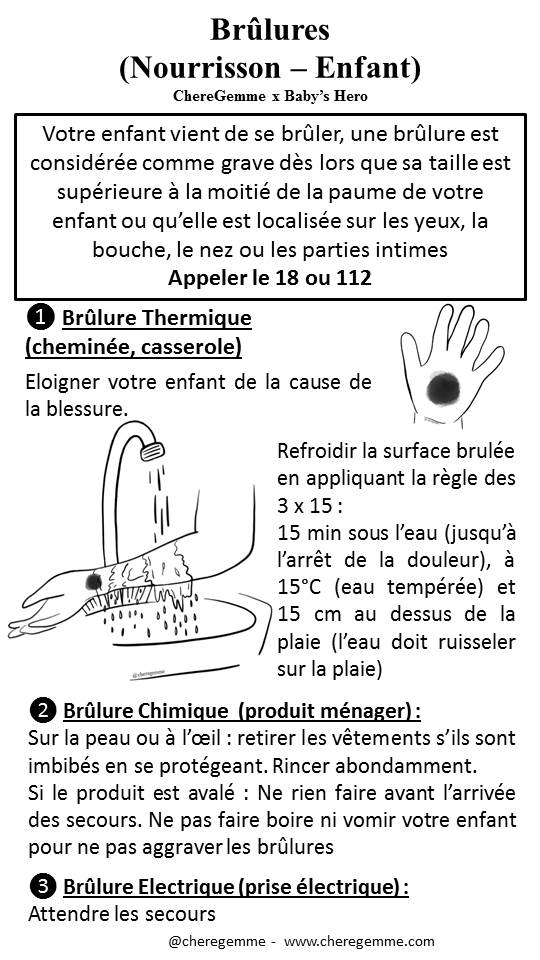 Brûlures
(Nourrisson – Enfant)
ChereGemme x Baby's Hero

Votre enfant vient de se brûler, une brûlure est considérée comme grave dès lors que sa taille est supérieure à la moitié de la paume de votre enfant ou qu'elle est localisée sur les yeux, la bouche, le nez ou les parties intimes
Appeler le 18 ou 112

❶ Brûlure Thermique (cheminée, casserole)
Eloigner votre enfant de la cause de la blessure.

Refroidir la surface brulée en appliquant la règle des 3 x 15 :
15 min sous l'eau (jusqu'à l'arrêt de la douleur), à 15°C (eau tempérée) et 15 cm au dessus de la plaie (l'eau doit ruisseler sur la plaie)

@cheregemme

❷ Brûlure Chimique (produit ménager) :
Sur la peau ou à l'œil : retirer les vêtements s'ils sont imbibés en se protégeant. Rincer abondamment.
Si le produit est avalé : Ne rien faire avant l'arrivée des secours. Ne pas faire boire ni vomir votre enfant pour ne pas aggraver les brûlures

❸ Brûlure Electrique (prise électrique) :
Attendre les secours

@cheregemme - www.cheregemme.com