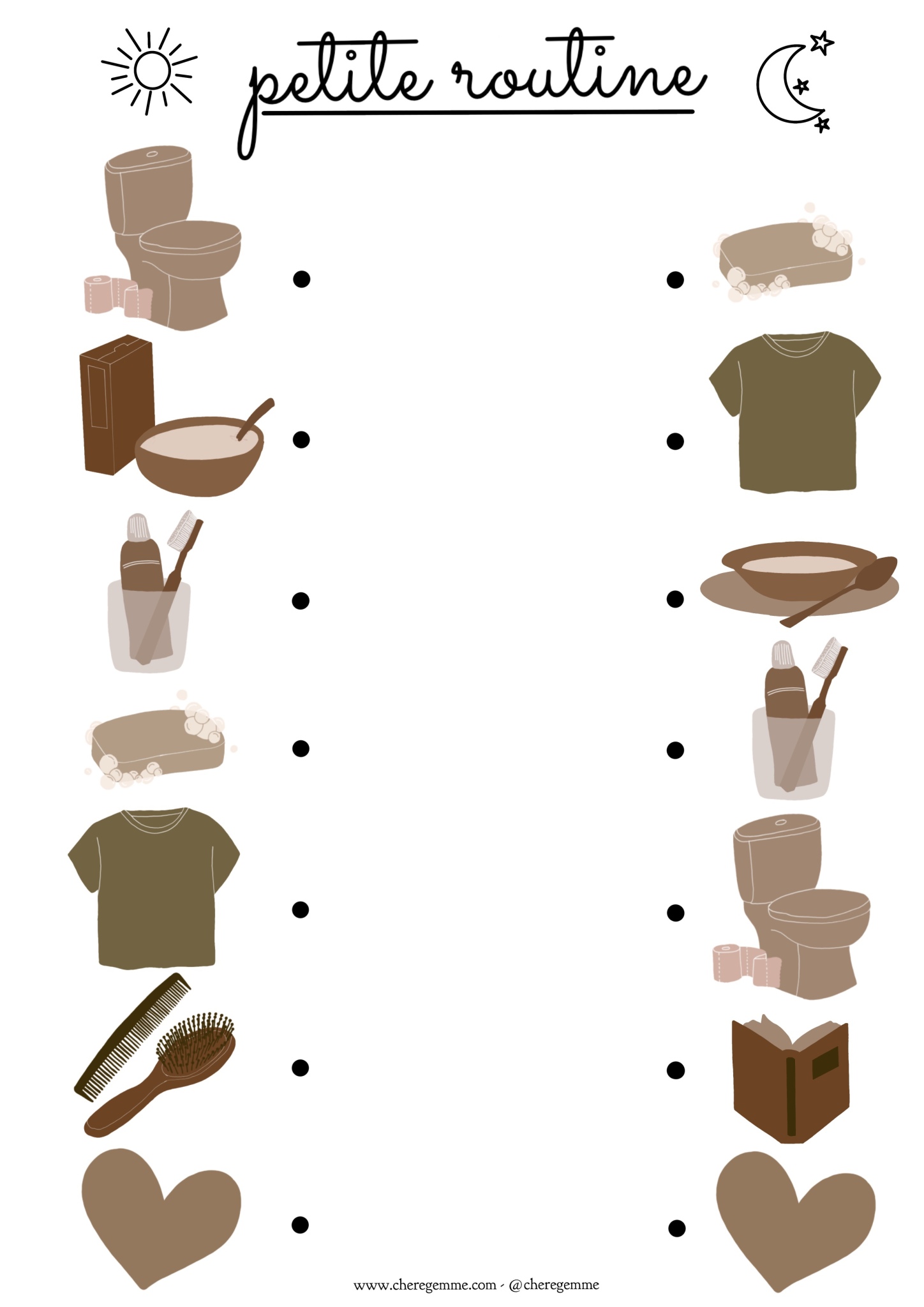 petite routine

www.cheregemme.com - @cheregemme